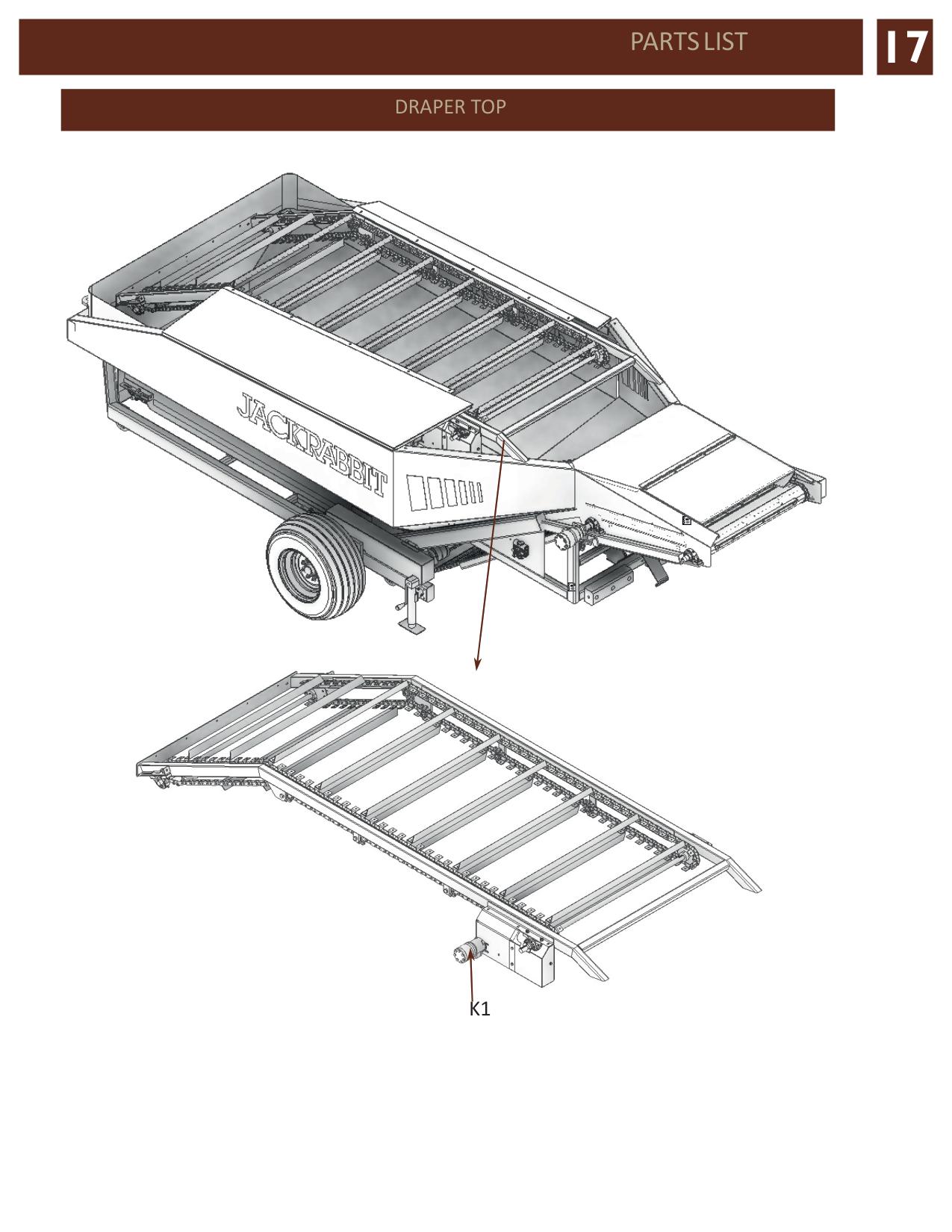 PARTS LIST

17

DRAPER TOP

JACKRABBIT

K1